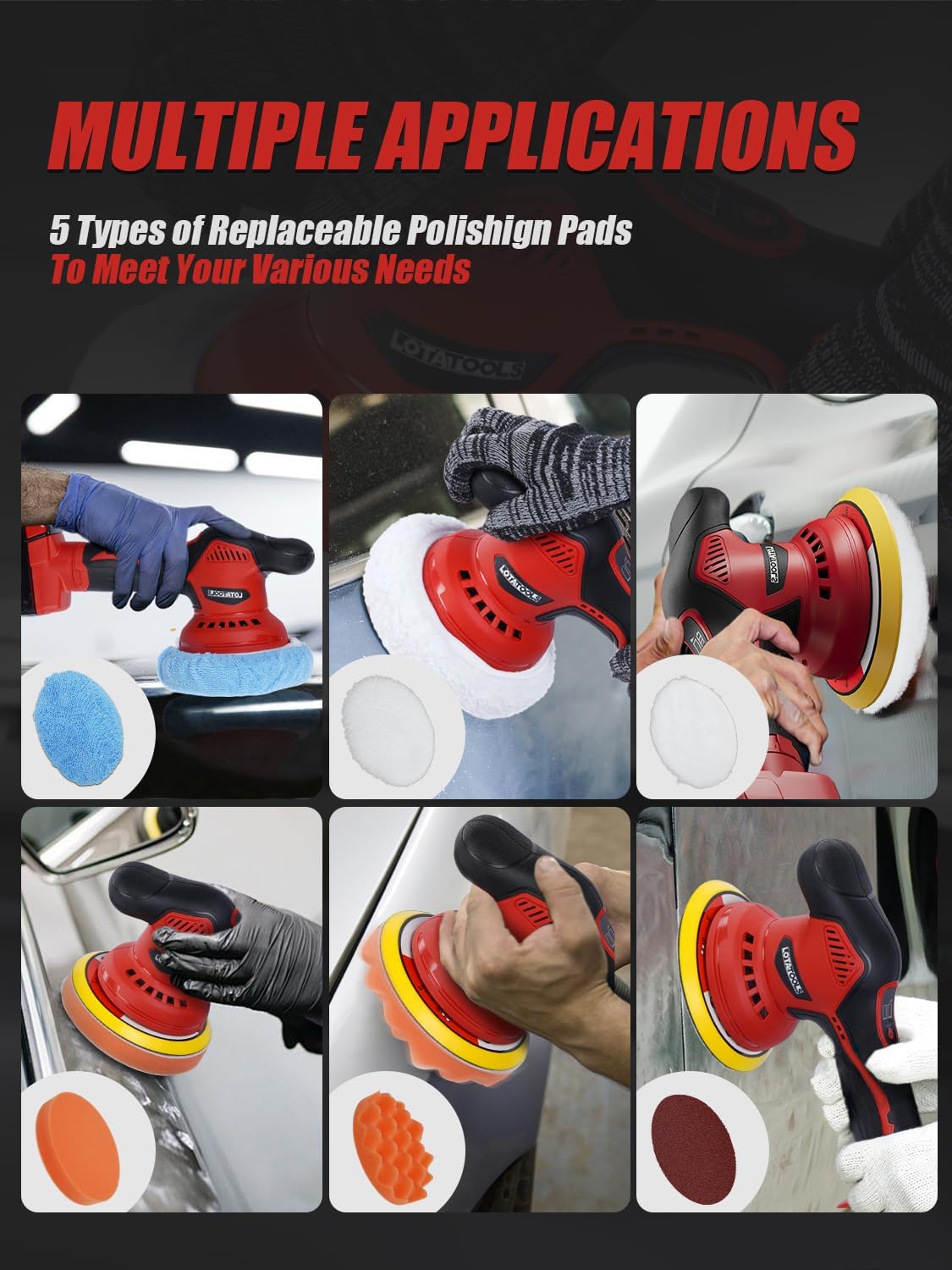 MULTIPLE APPLICATIONS

5 Types of Replaceable Polishign Pads
To Meet Your Various Needs

LOTATOOLS

LOTATOOLS

LOTATOOLS

LOTATOOLS

LOTATOOLS